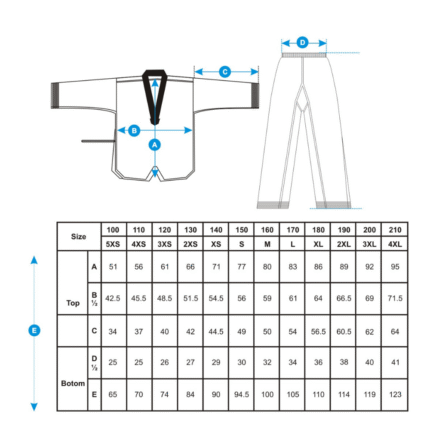 D

C

B

A

E

| Size | | 100 | 110 | 120 | 130 | 140 | 150 | 160 | 170 | 180 | 190 | 200 | 210 |
|---|---|---|---|---|---|---|---|---|---|---|---|---|---|
| | | 5XS | 4XS | 3XS | 2XS | XS | S | M | L | XL | 2XL | 3XL | 4XL |
| Top | A | 51 | 56 | 61 | 66 | 71 | 77 | 80 | 83 | 86 | 89 | 92 | 95 |
| | B ½ | 42.5 | 45.5 | 48.5 | 51.5 | 54.5 | 56 | 59 | 61 | 64 | 66.5 | 69 | 71.5 |
| | C | 34 | 37 | 40 | 42 | 44.5 | 49 | 50 | 54 | 56.5 | 60.5 | 62 | 64 |
| Botom | D ½ | 25 | 25 | 26 | 27 | 29 | 30 | 32 | 34 | 36 | 38 | 40 | 41 |
| | E | 65 | 70 | 74 | 84 | 90 | 94.5 | 100 | 105 | 110 | 114 | 119 | 123 |